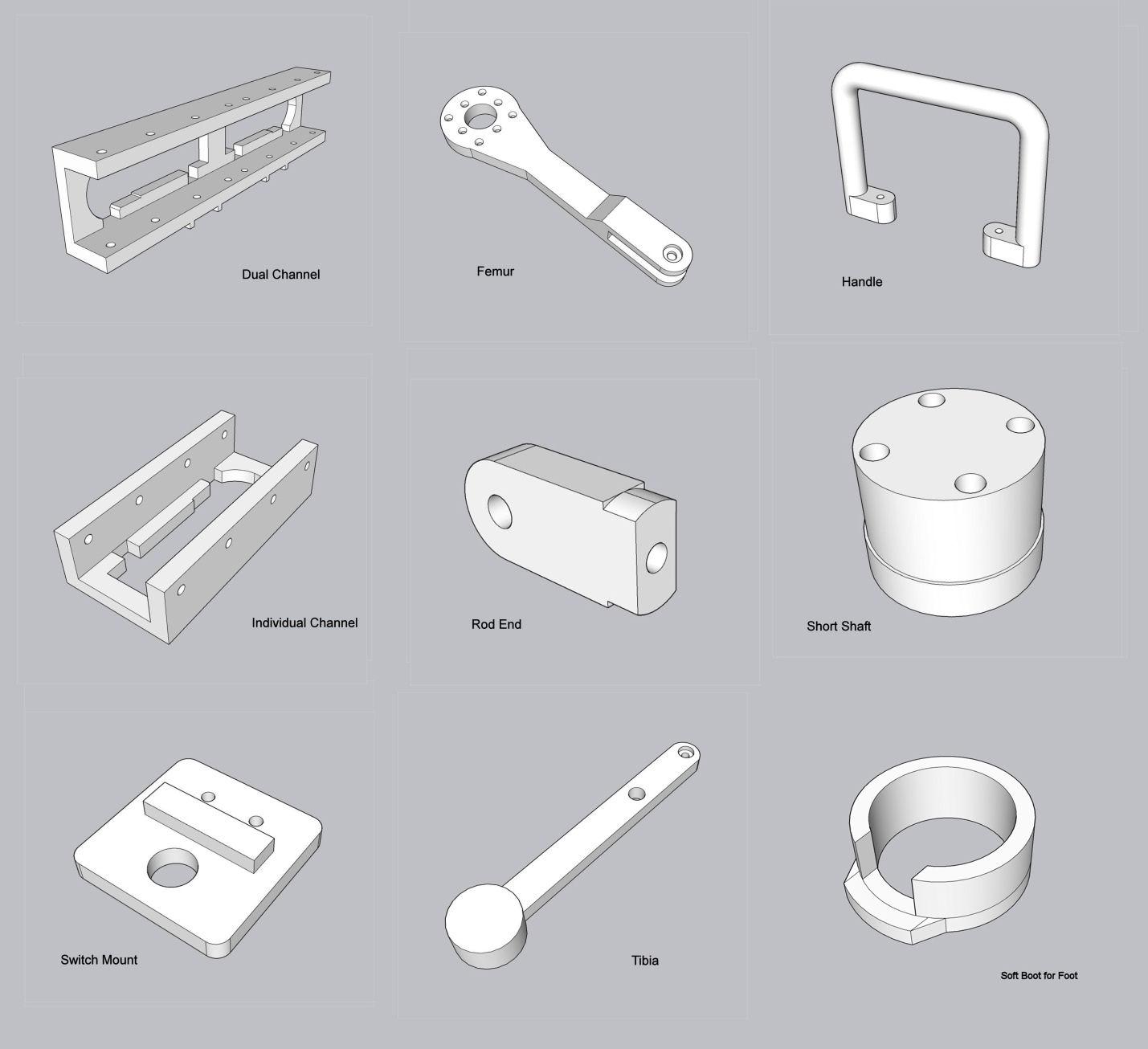 Dual Channel

Femur

Handle

Individual Channel

Rod End

Short Shaft

Switch Mount

Tibia

Soft Boot for Foot