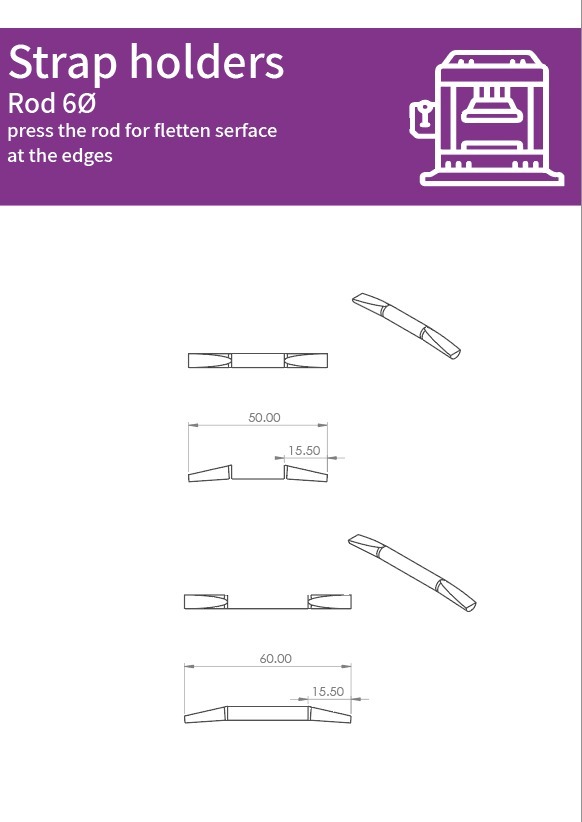 Strap holders
Rod 6Ø
press the rod for fletten serface at the edges

50.00
15.50

60.00
15.50