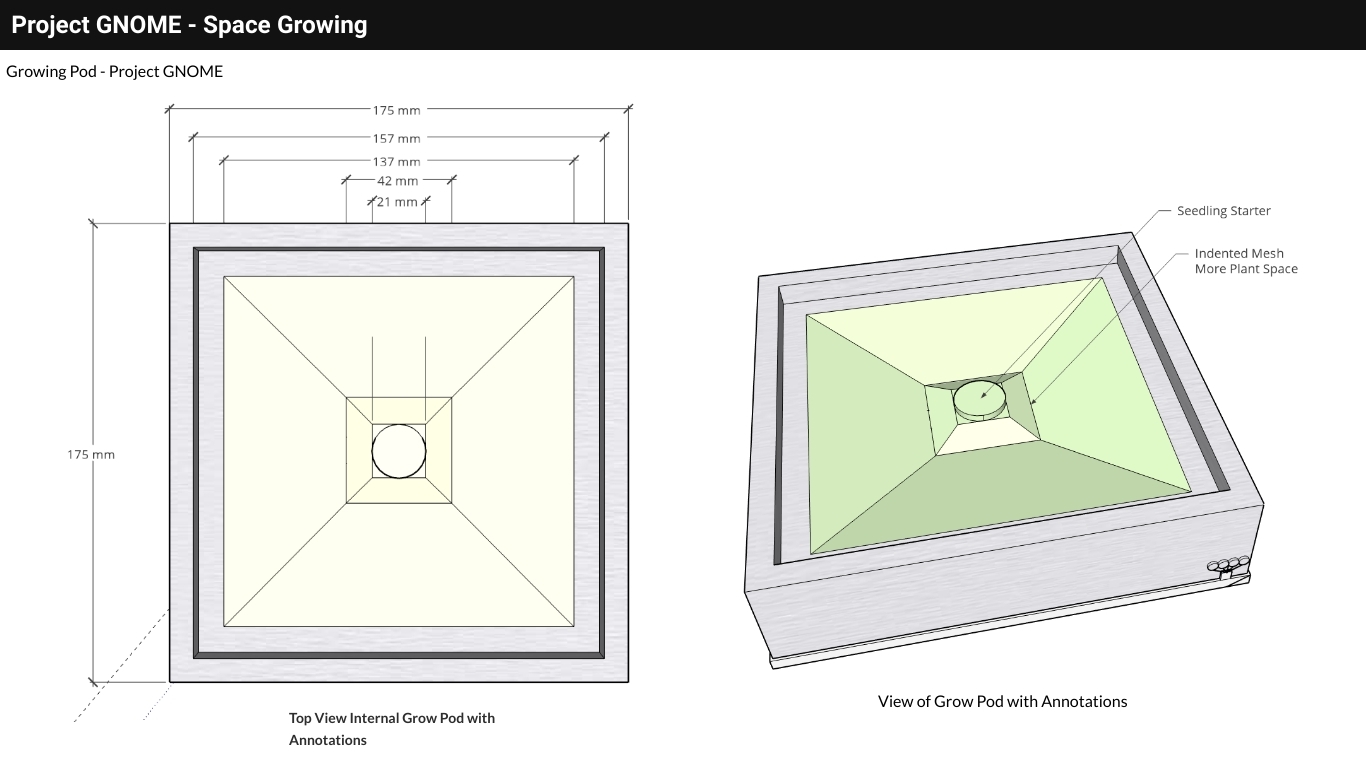 Project GNOME - Space Growing

Growing Pod - Project GNOME

175 mm
157 mm
137 mm
42 mm
21 mm
175 mm

Top View Internal Grow Pod with Annotations

Seedling Starter
Indented Mesh
More Plant Space

View of Grow Pod with Annotations