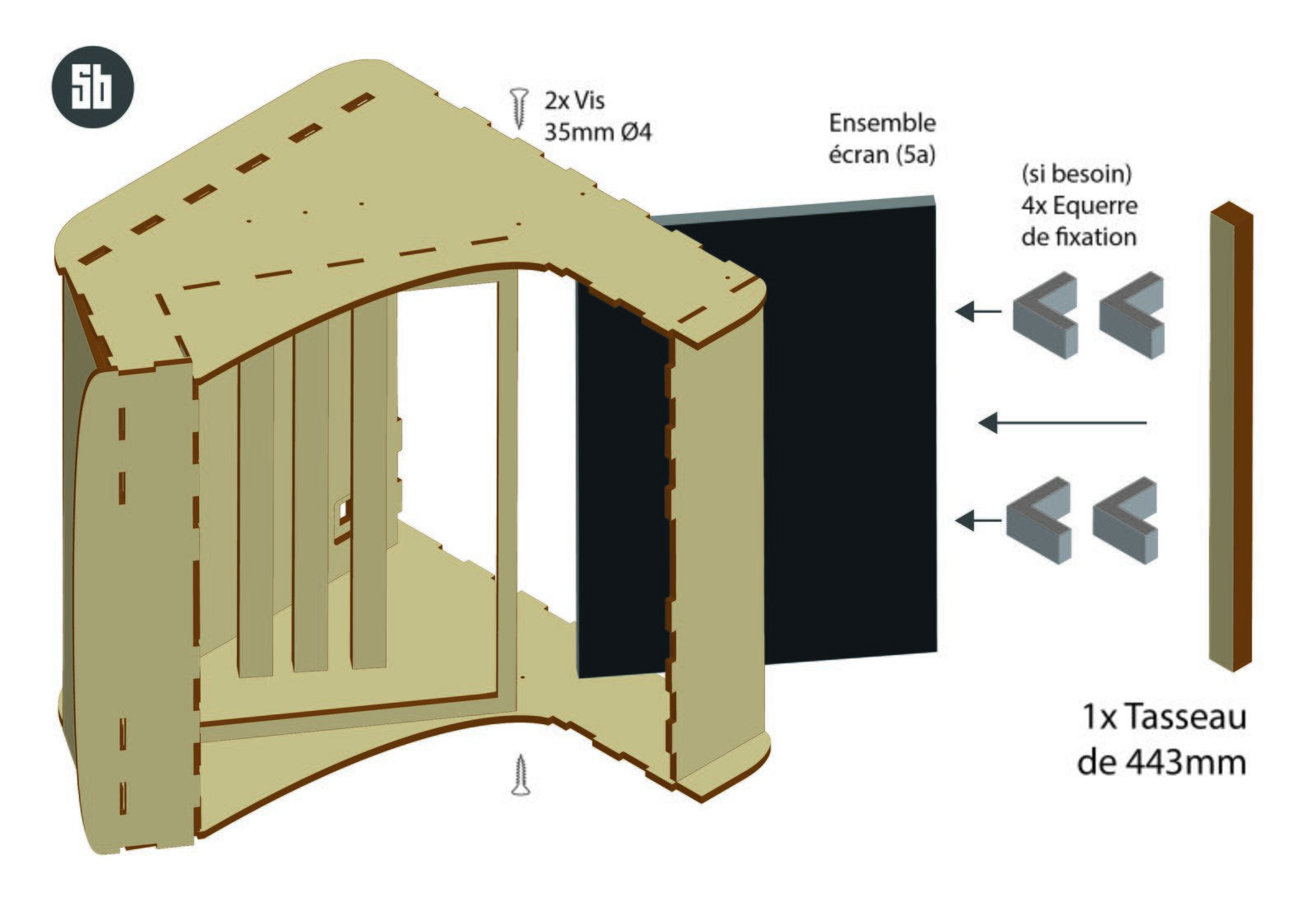 5b

2x Vis
35mm Ø4

Ensemble
écran (5a)

(si besoin)
4x Equerre
de fixation

1x Tasseau
de 443mm