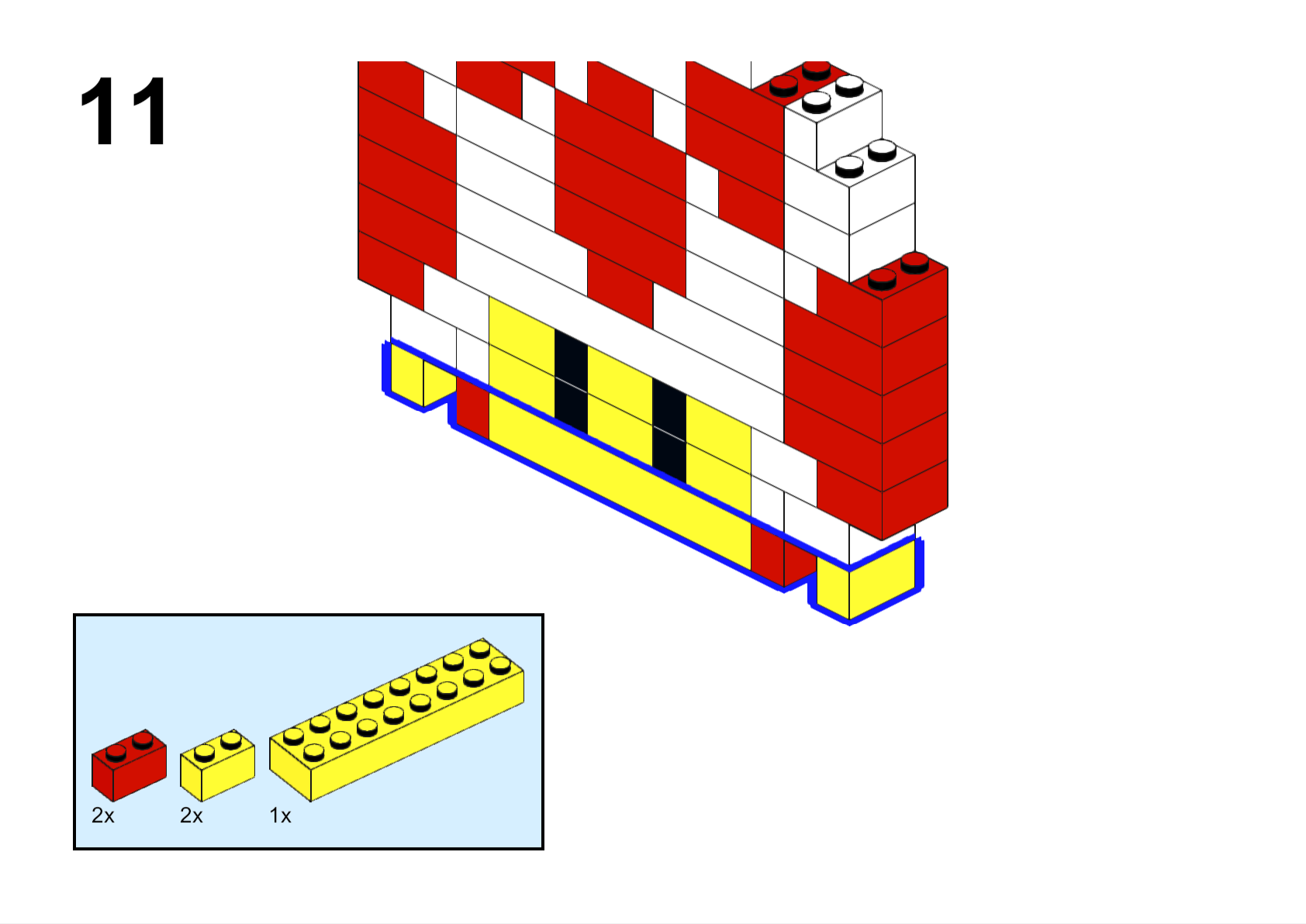 11

2x 2x 1x