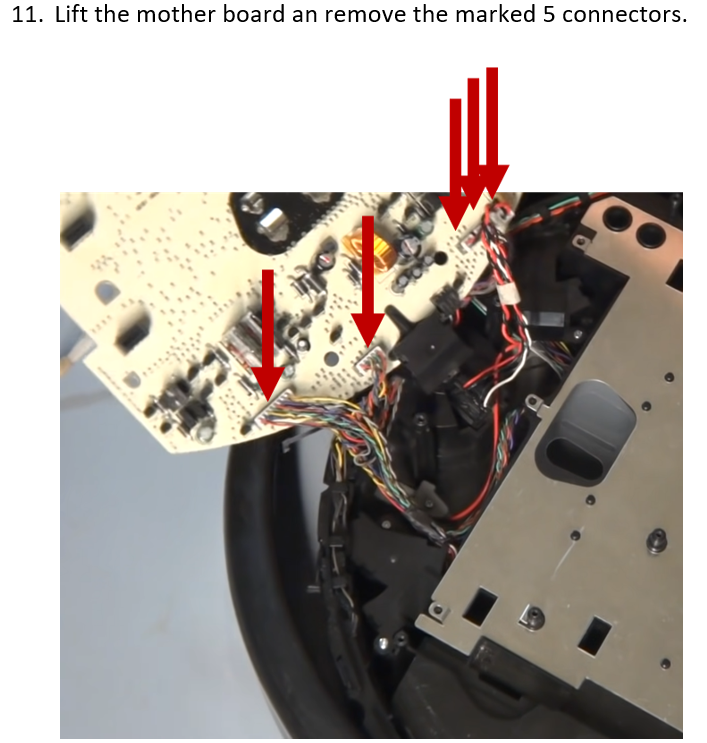 11. Lift the mother board an remove the marked 5 connectors.