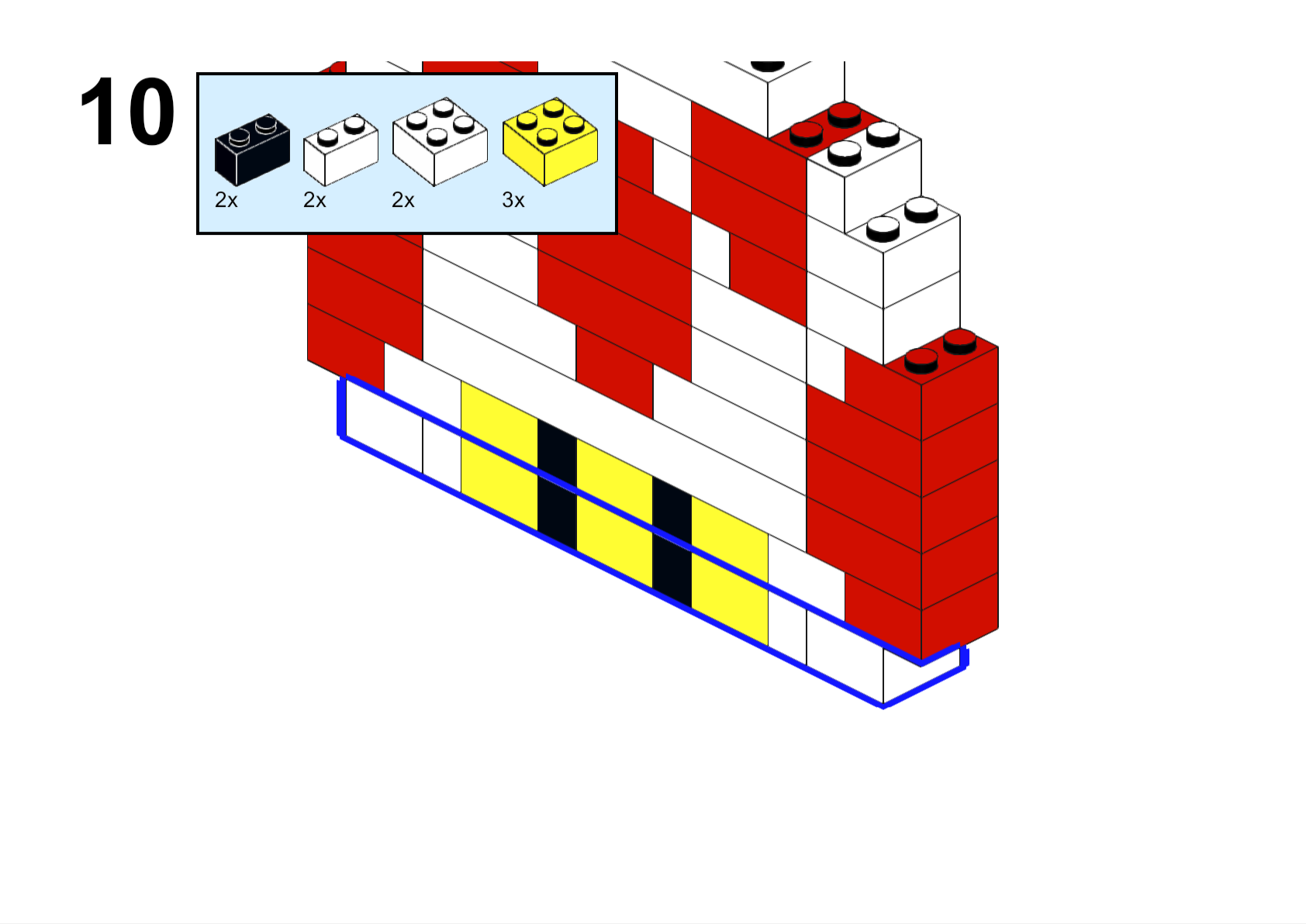 10

2x 2x 2x 3x