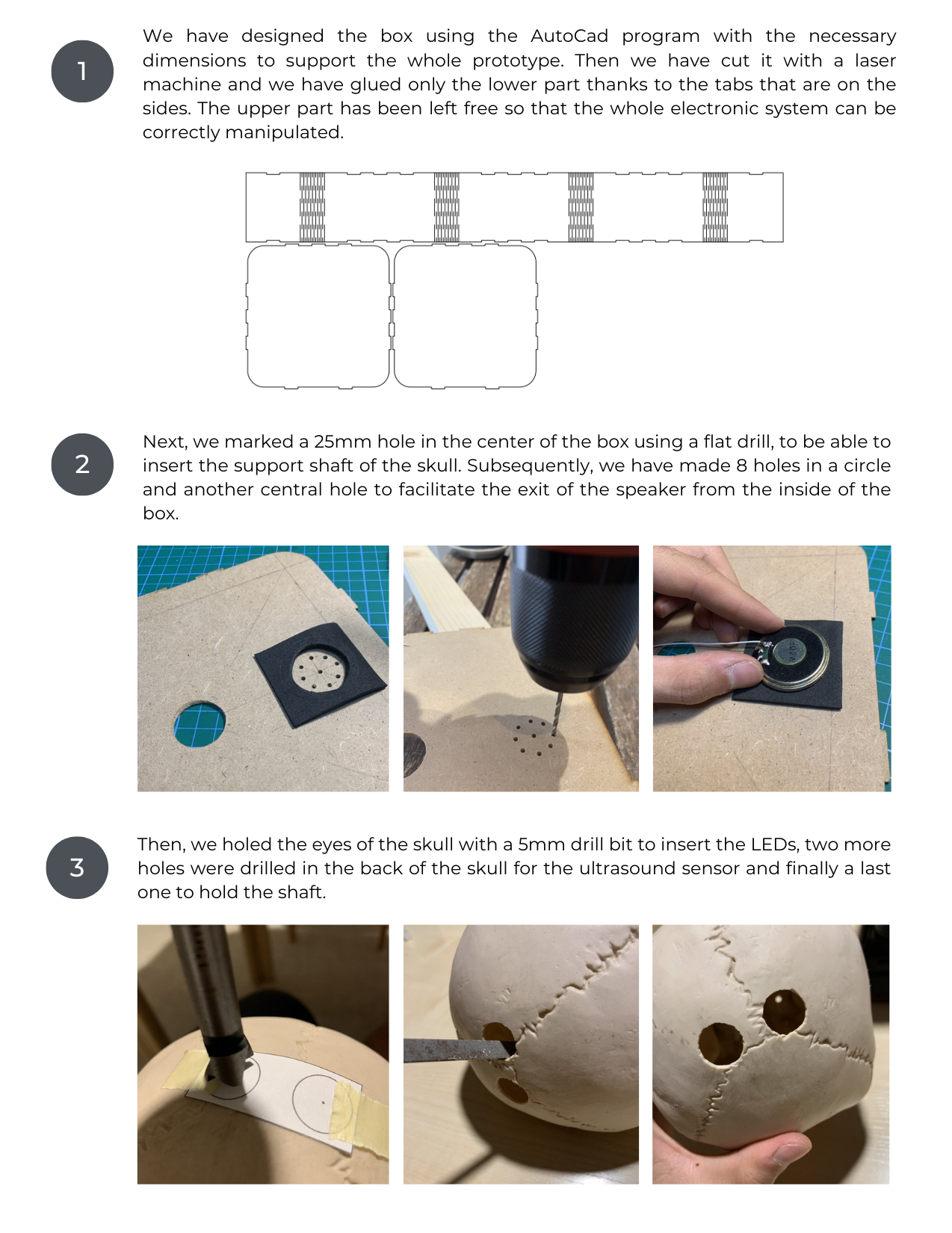 1

We have designed the box using the AutoCad program with the necessary dimensions to support the whole prototype. Then we have cut it with a laser machine and we have glued only the lower part thanks to the tabs that are on the sides. The upper part has been left free so that the whole electronic system can be correctly manipulated.

2

Next, we marked a 25mm hole in the center of the box using a flat drill, to be able to insert the support shaft of the skull. Subsequently, we have made 8 holes in a circle and another central hole to facilitate the exit of the speaker from the inside of the box.

3

Then, we holed the eyes of the skull with a 5mm drill bit to insert the LEDs, two more holes were drilled in the back of the skull for the ultrasound sensor and finally a last one to hold the shaft.