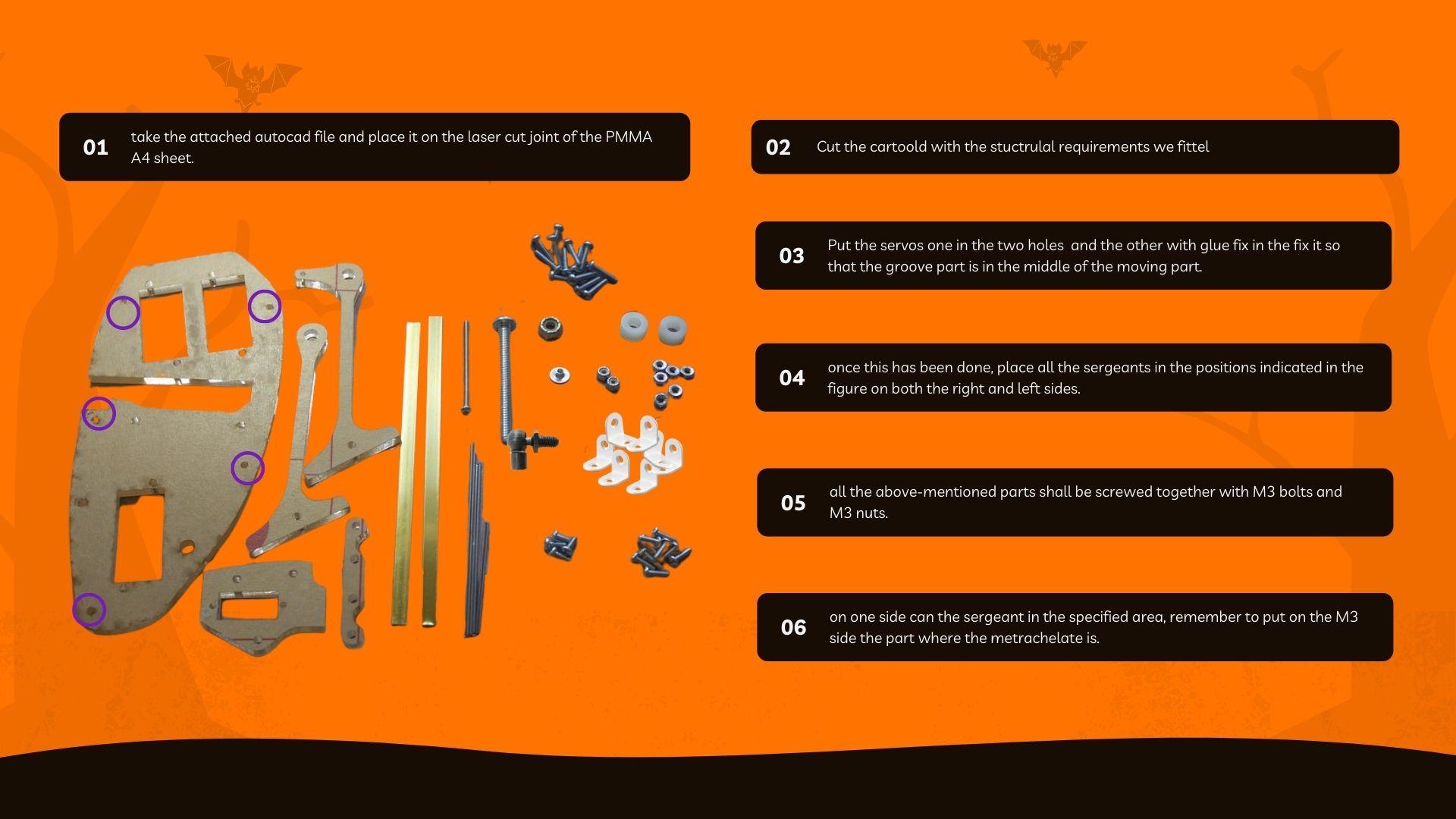 01 take the attached autocad file and place it on the laser cut joint of the PMMA A4 sheet.

02 Cut the cartoold with the stuctrulal requirements we fittel

03 Put the servos one in the two holes and the other with glue fix in the fix it so that the groove part is in the middle of the moving part.

04 once this has been done, place all the sergeants in the positions indicated in the figure on both the right and left sides.

05 all the above-mentioned parts shall be screwed together with M3 bolts and M3 nuts.

06 on one side can the sergeant in the specified area, remember to put on the M3 side the part where the metrachelate is.