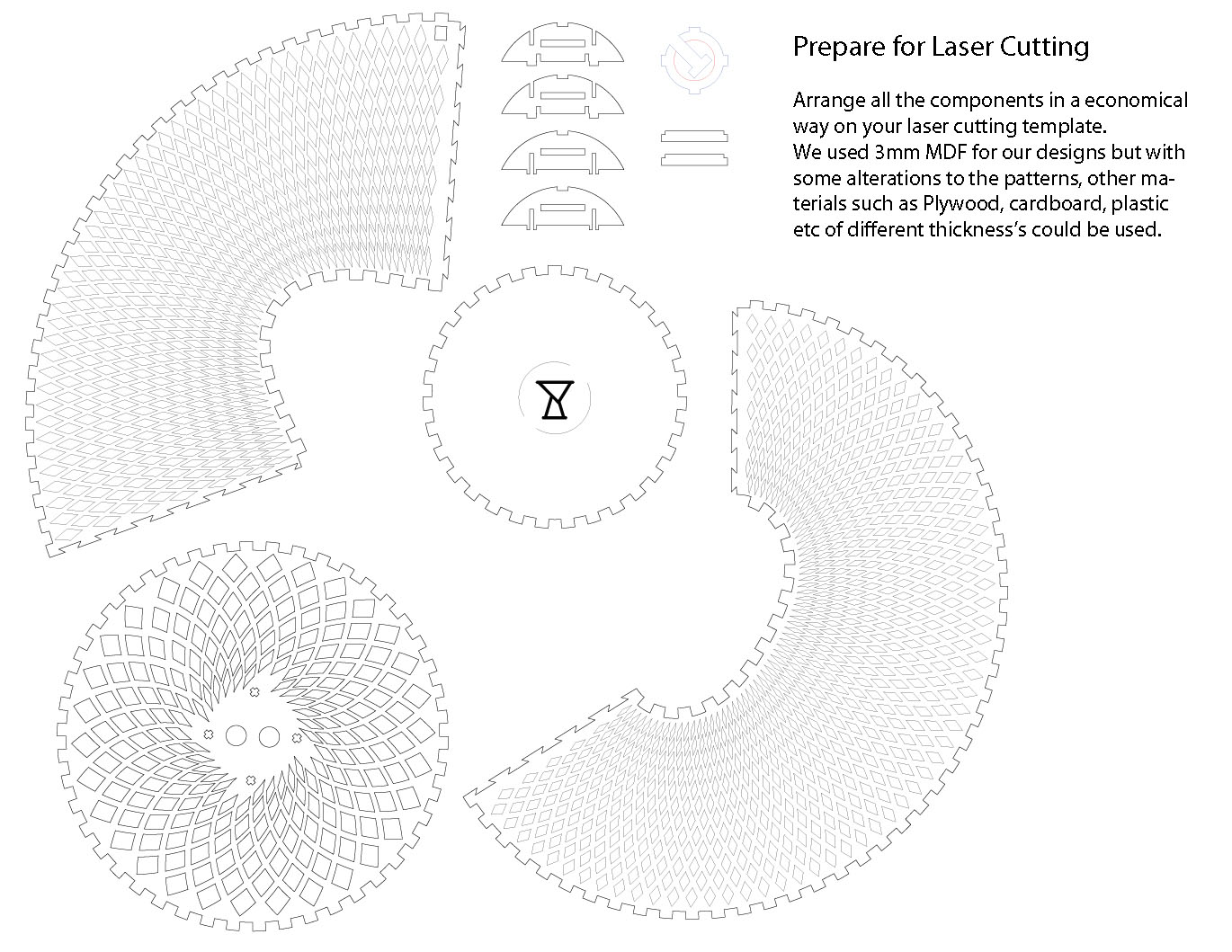 Prepare for Laser Cutting

Arrange all the components in a economical way on your laser cutting template.
We used 3mm MDF for our designs but with some alterations to the patterns, other materials such as Plywood, cardboard, plastic etc of different thickness's could be used.