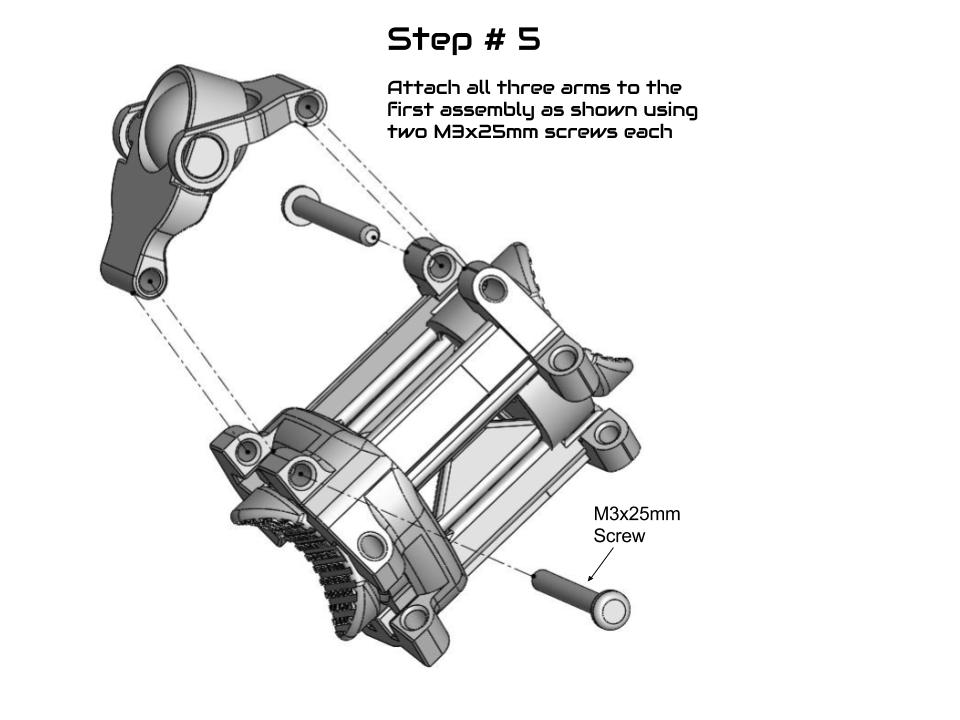 Step # 5

Attach all three arms to the first assembly as shown using two M3x25mm screws each

M3x25mm
Screw