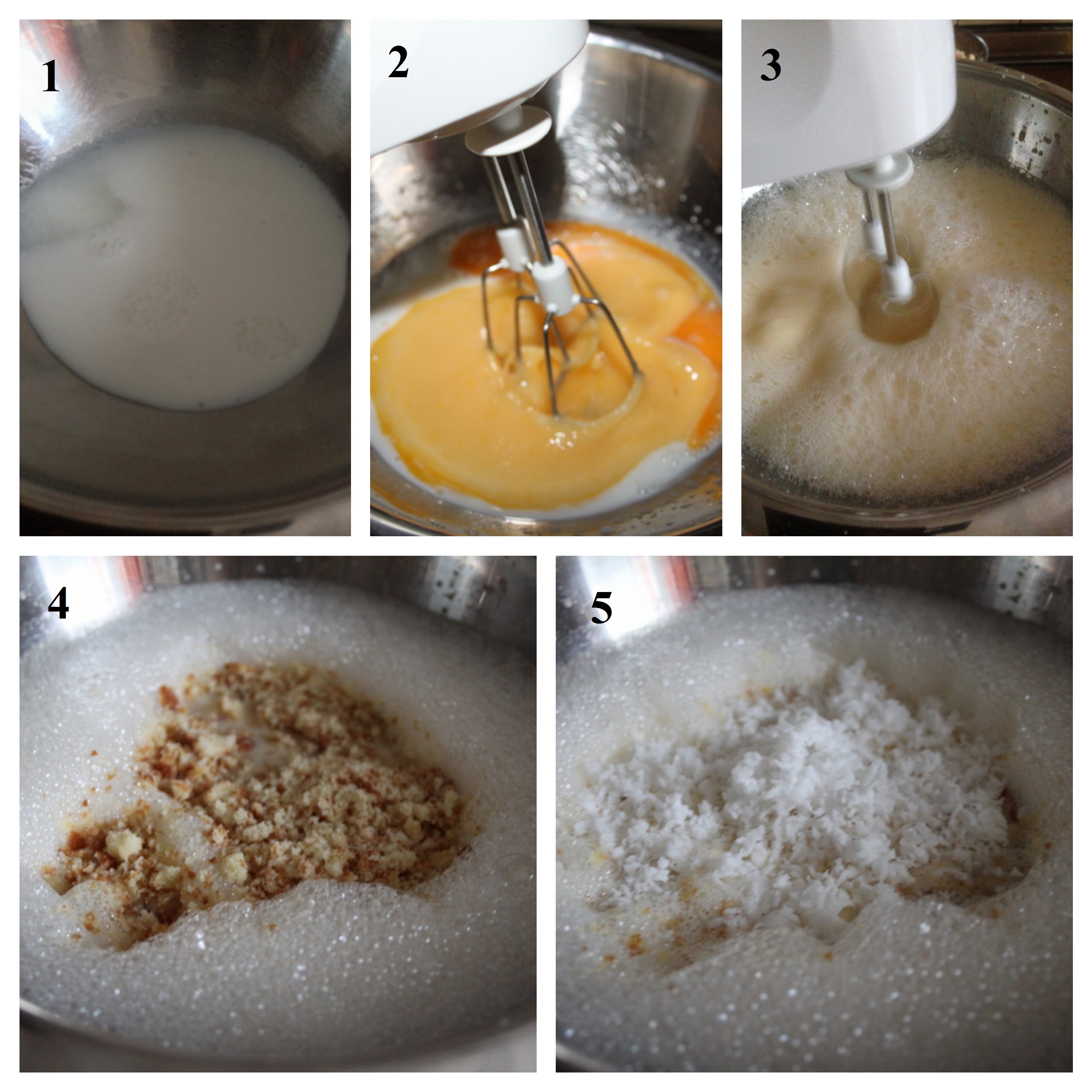 1

2

3

4

5