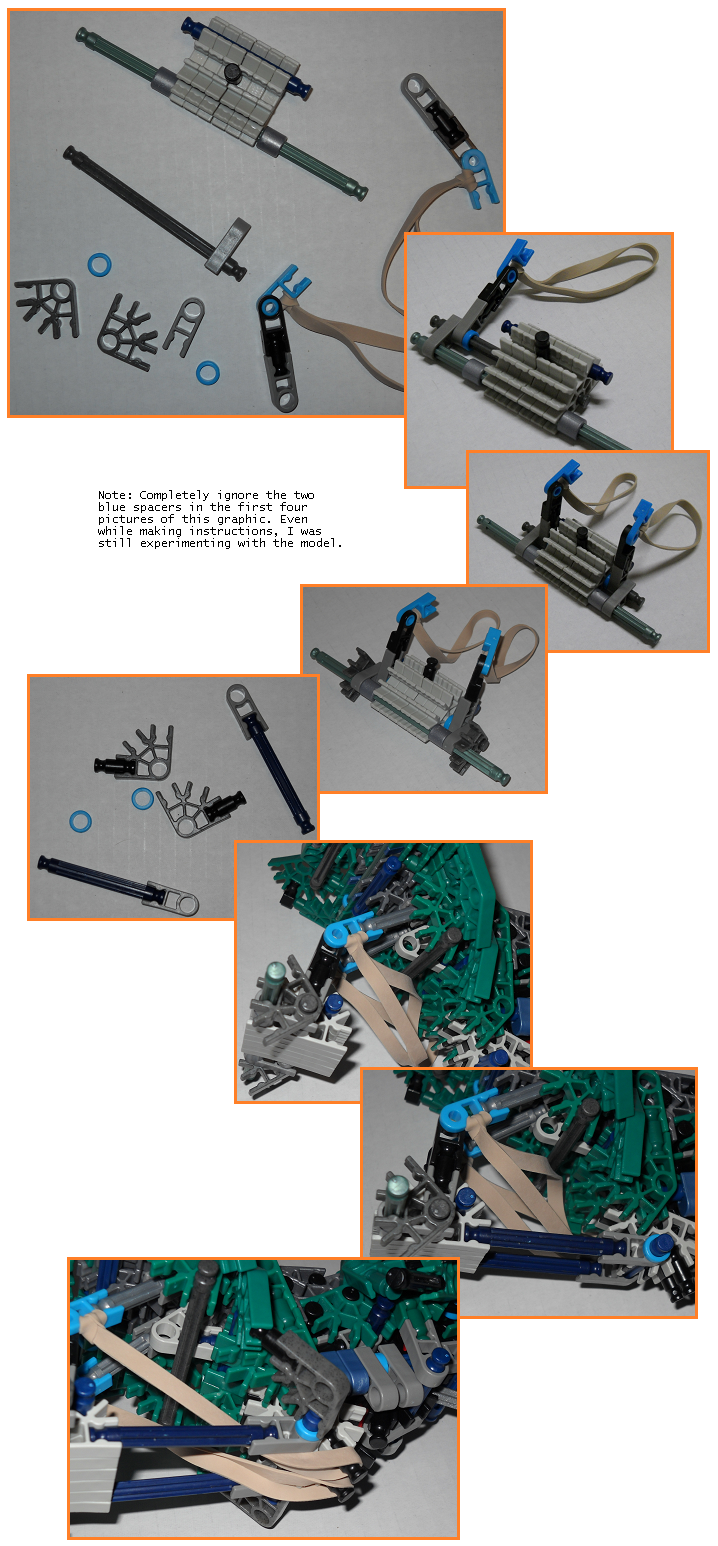 Note: Completely ignore the two blue spacers in the first four pictures of this graphic. Even while making instructions, I was still experimenting with the model.