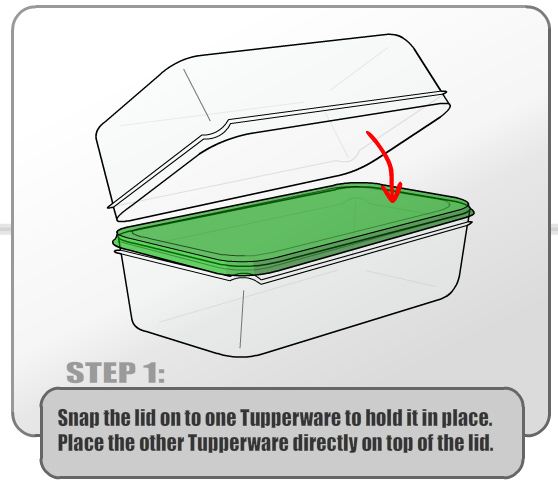 STEP 1:

Snap the lid on to one Tupperware to hold it in place. Place the other Tupperware directly on top of the lid.