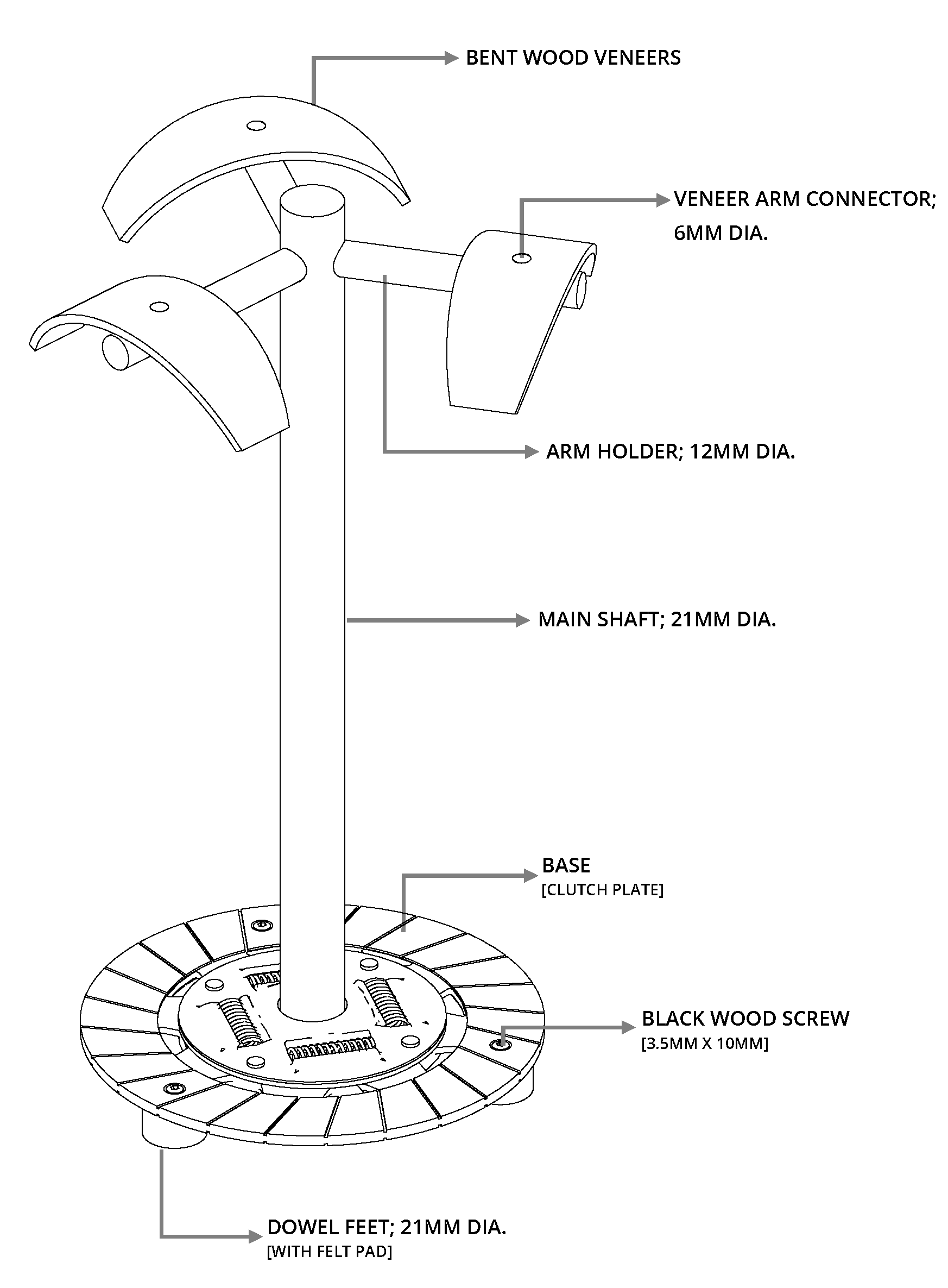 BENT WOOD VENEERS

VENEER ARM CONNECTOR; 6MM DIA.

ARM HOLDER; 12MM DIA.

MAIN SHAFT; 21MM DIA.

BASE
[CLUTCH PLATE]

BLACK WOOD SCREW
[3.5MM X 10MM]

DOWEL FEET; 21MM DIA.
[WITH FELT PAD]