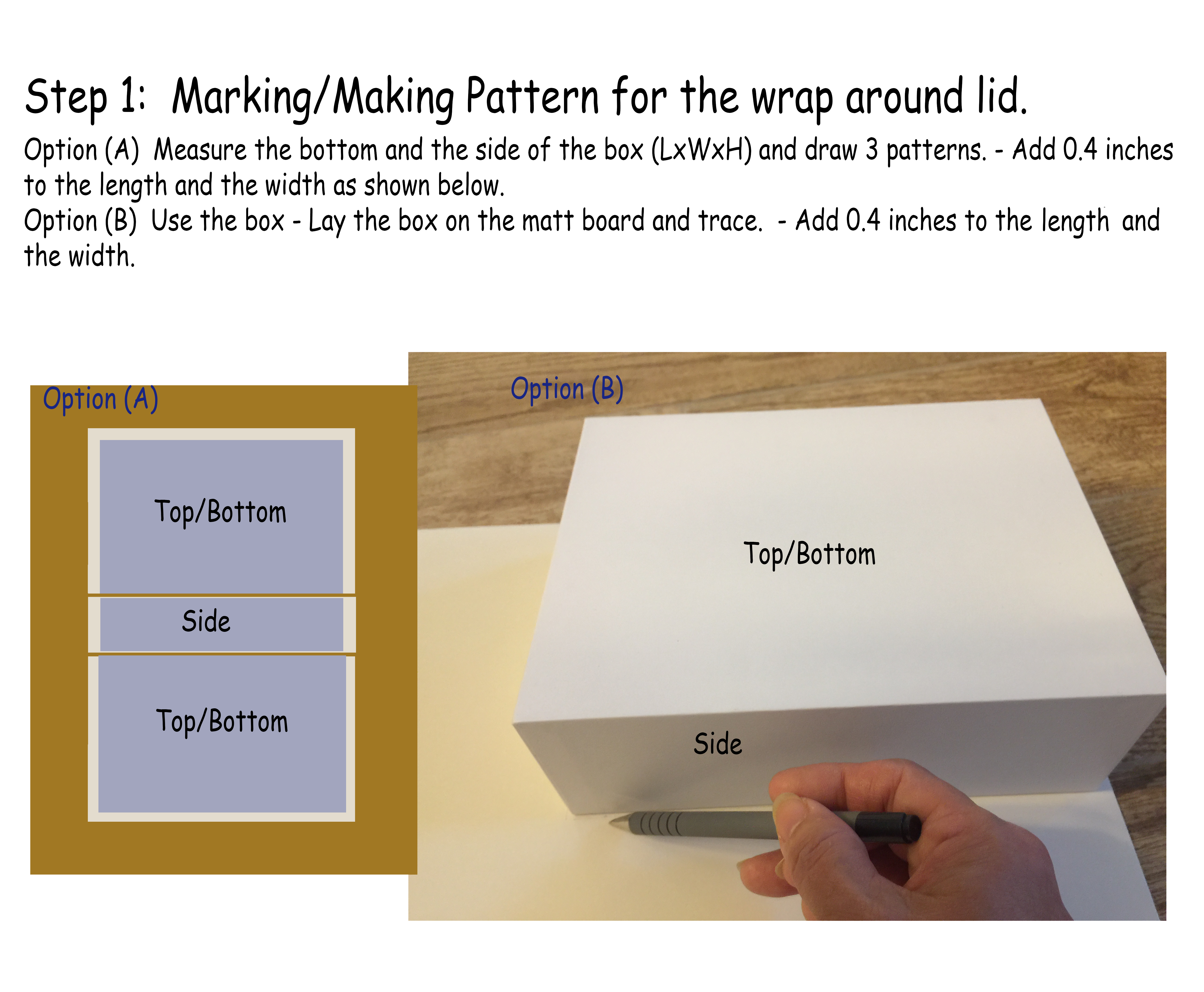 Step 1: Marking/Making Pattern for the wrap around lid.

Option (A) Measure the bottom and the side of the box (LxWxH) and draw 3 patterns. - Add 0.4 inches to the length and the width as shown below.
Option (B) Use the box - Lay the box on the matt board and trace. - Add 0.4 inches to the length and the width.

Option (A)

Top/Bottom

Side

Top/Bottom

Option (B)

Top/Bottom

Side