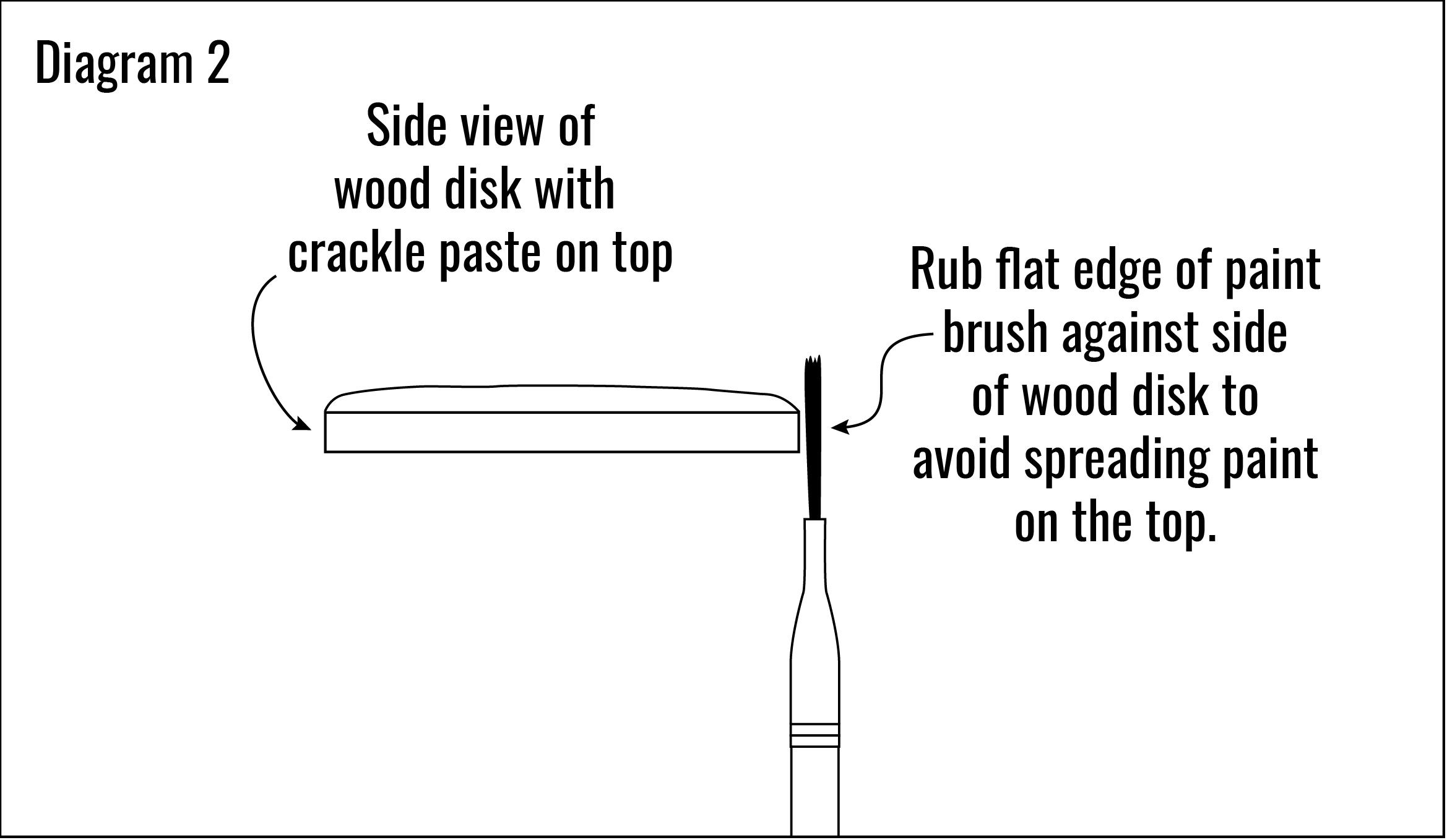 Diagram 2

Side view of wood disk with crackle paste on top

Rub flat edge of paint brush against side of wood disk to avoid spreading paint on the top.