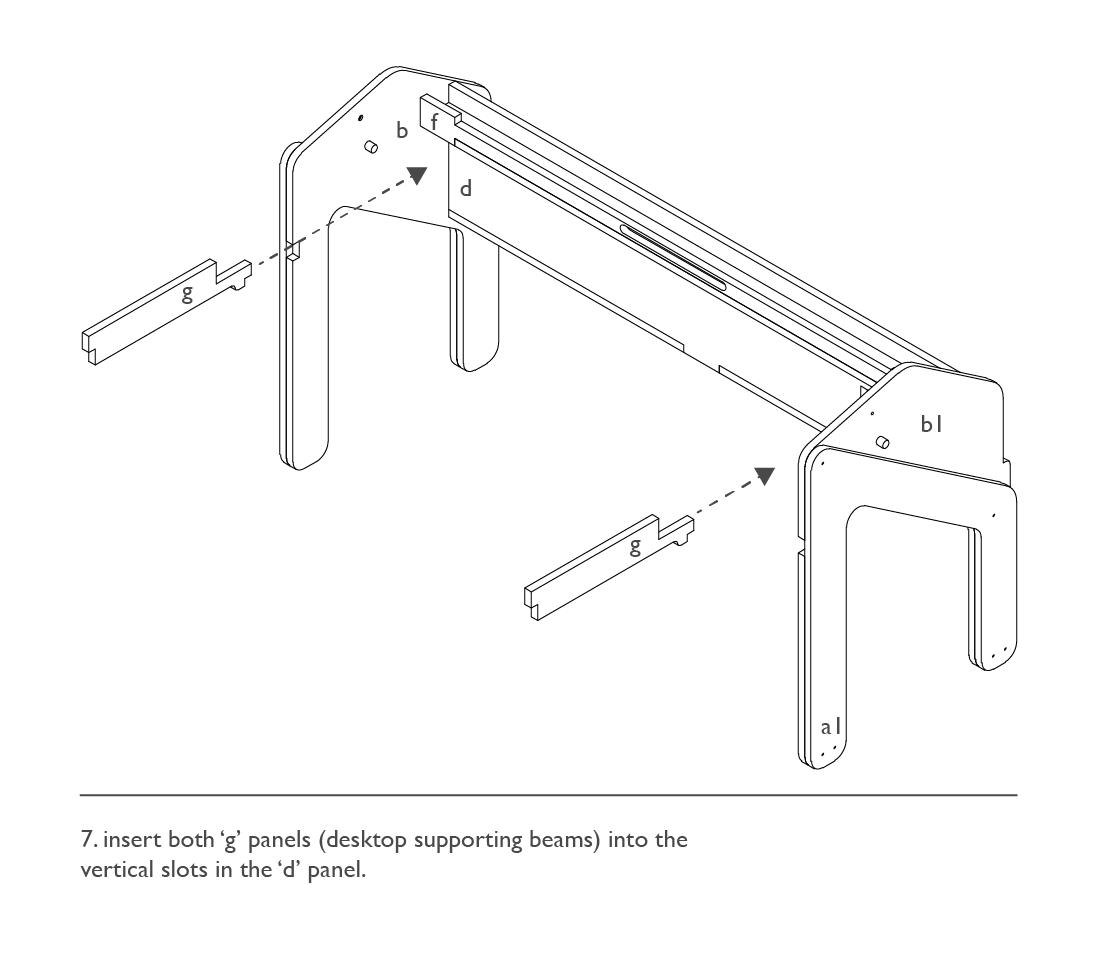 b

f

d

g

b1

g

a1

7. insert both ‘g’ panels (desktop supporting beams) into the vertical slots in the ‘d’ panel.