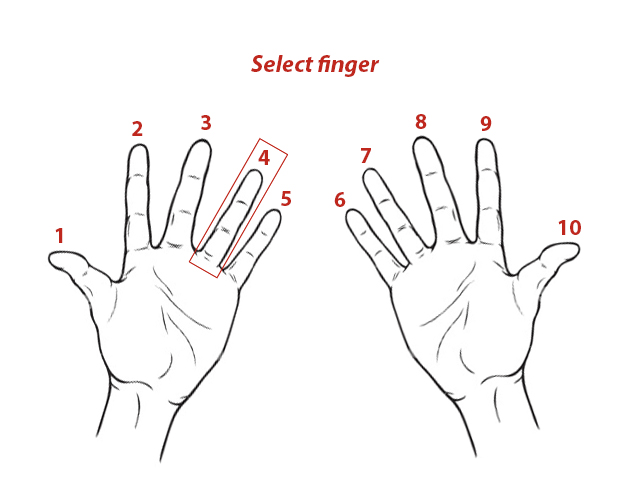 Select finger

1
2
3
4
5
6
7
8
9
10