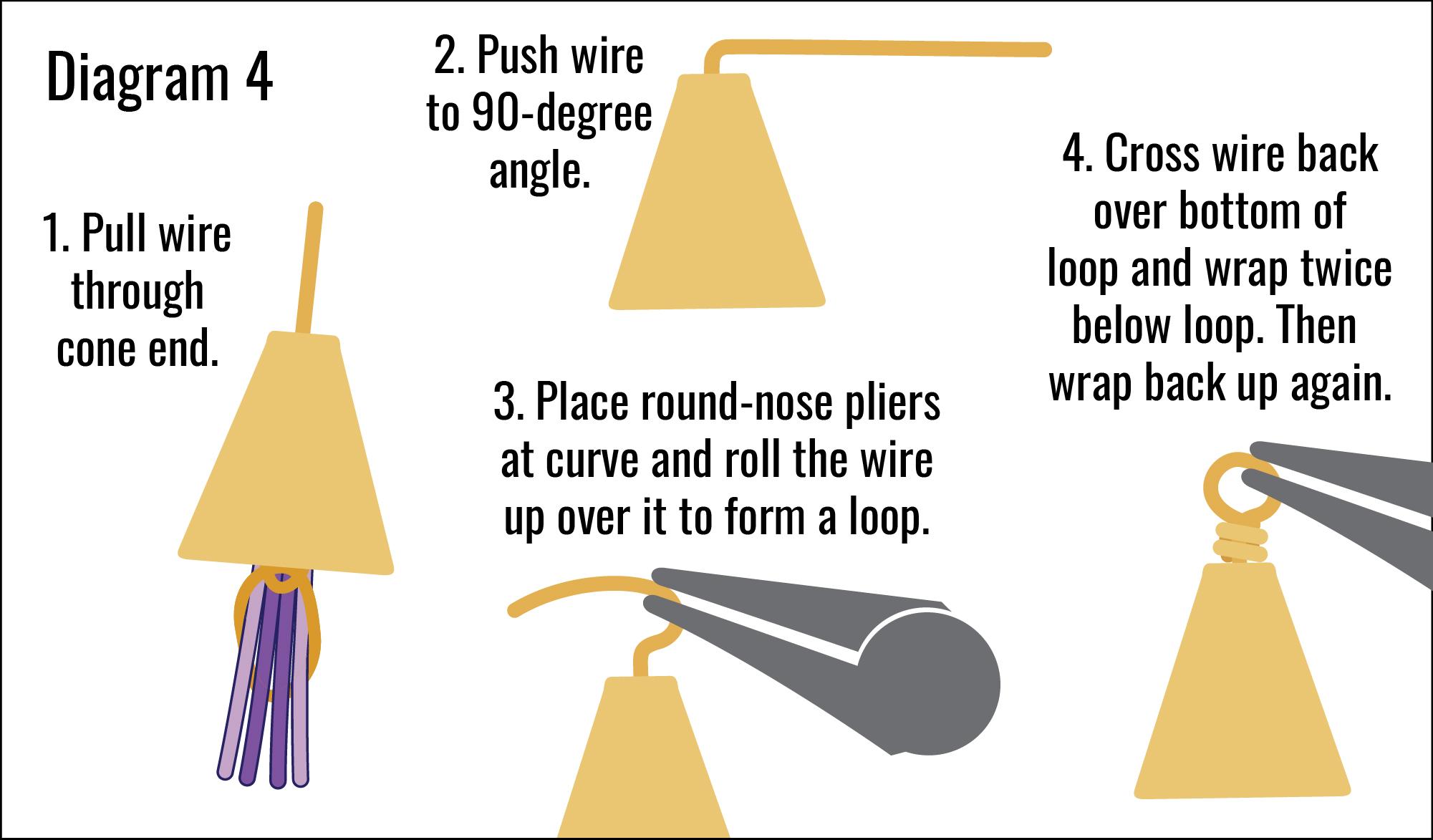 Diagram 4

1. Pull wire through cone end.

2. Push wire to 90-degree angle.

3. Place round-nose pliers at curve and roll the wire up over it to form a loop.

4. Cross wire back over bottom of loop and wrap twice below loop. Then wrap back up again.