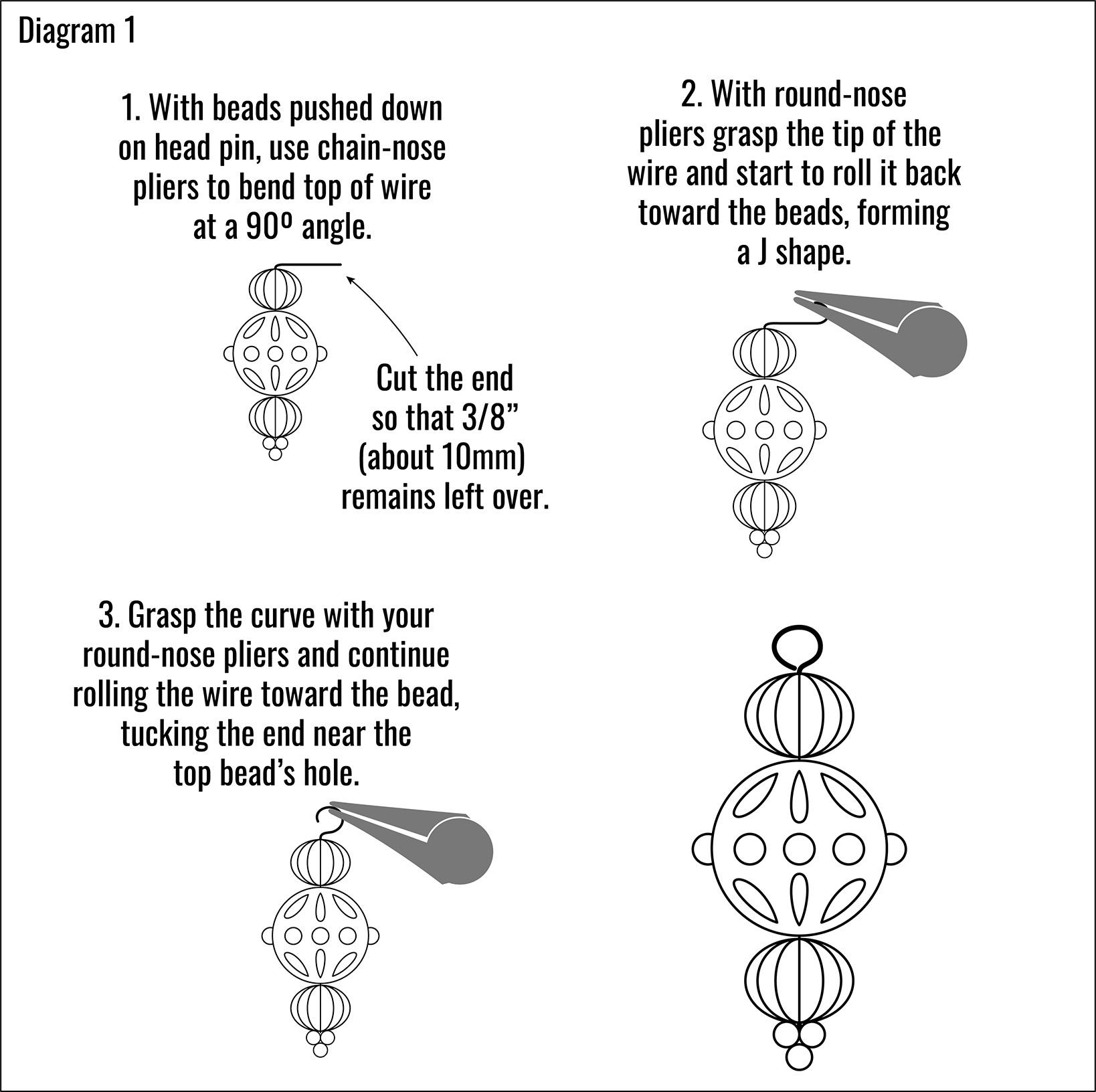 Diagram 1

1. With beads pushed down on head pin, use chain-nose pliers to bend top of wire at a 90º angle.

Cut the end so that 3/8” (about 10mm) remains left over.

2. With round-nose pliers grasp the tip of the wire and start to roll it back toward the beads, forming a J shape.

3. Grasp the curve with your round-nose pliers and continue rolling the wire toward the bead, tucking the end near the top bead’s hole.