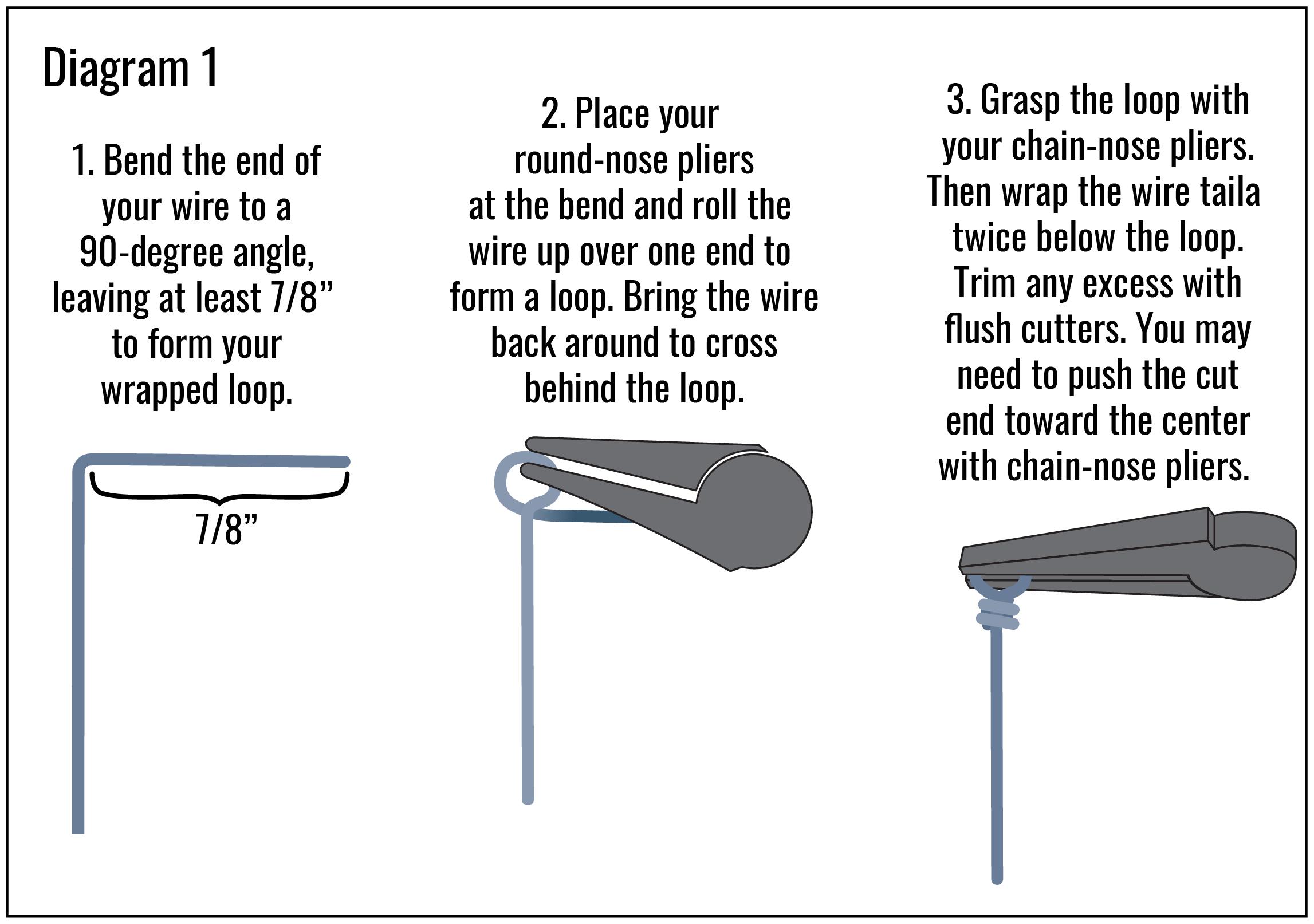 Diagram 1

1. Bend the end of your wire to a 90-degree angle, leaving at least 7/8” to form your wrapped loop.

7/8”

2. Place your round-nose pliers at the bend and roll the wire up over one end to form a loop. Bring the wire back around to cross behind the loop.

3. Grasp the loop with your chain-nose pliers. Then wrap the wire taila twice below the loop. Trim any excess with flush cutters. You may need to push the cut end toward the center with chain-nose pliers.