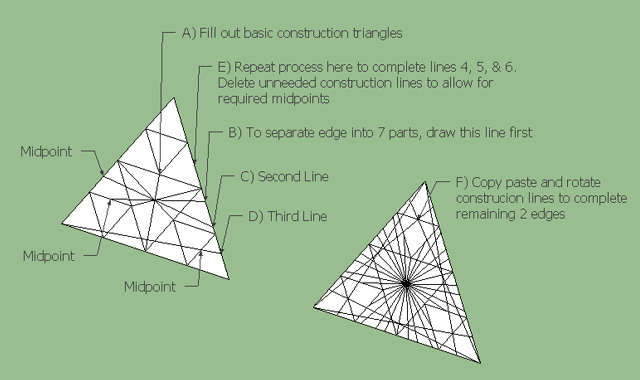 A) Fill out basic construction triangles

E) Repeat process here to complete lines 4, 5, & 6. Delete unneeded construction lines to allow for required midpoints

B) To separate edge into 7 parts, draw this line first

Midpoint

C) Second Line

D) Third Line

Midpoint

Midpoint

F) Copy paste and rotate construcion lines to complete remaining 2 edges