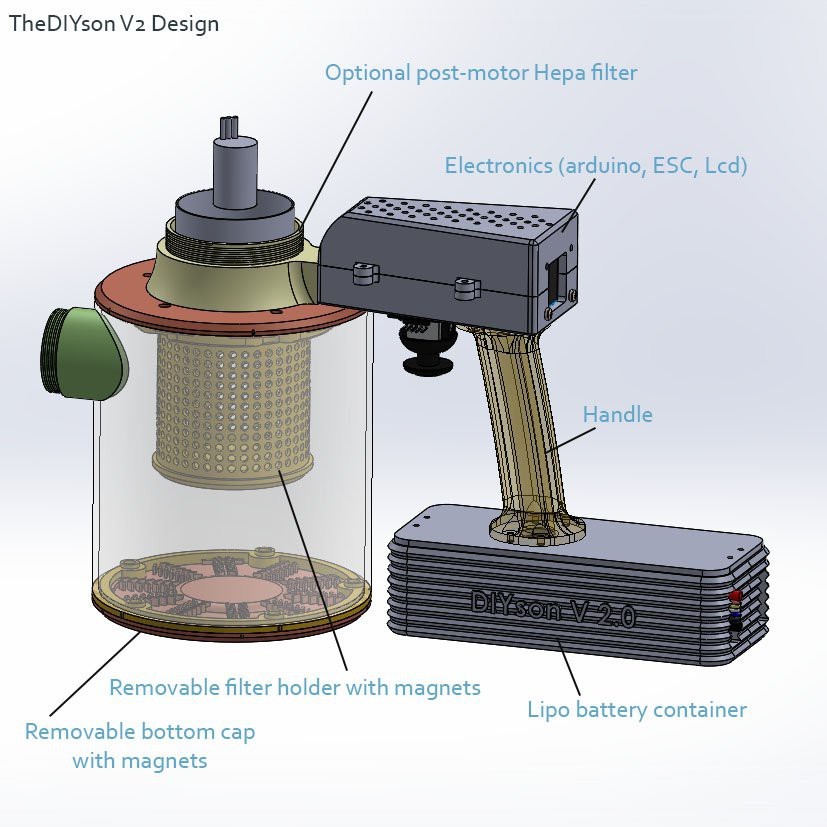 TheDIYson V2 Design

Optional post-motor Hepa filter

Electronics (arduino, ESC, Lcd)

Handle

DIYson V 2.0

Removable filter holder with magnets

Lipo battery container

Removable bottom cap with magnets