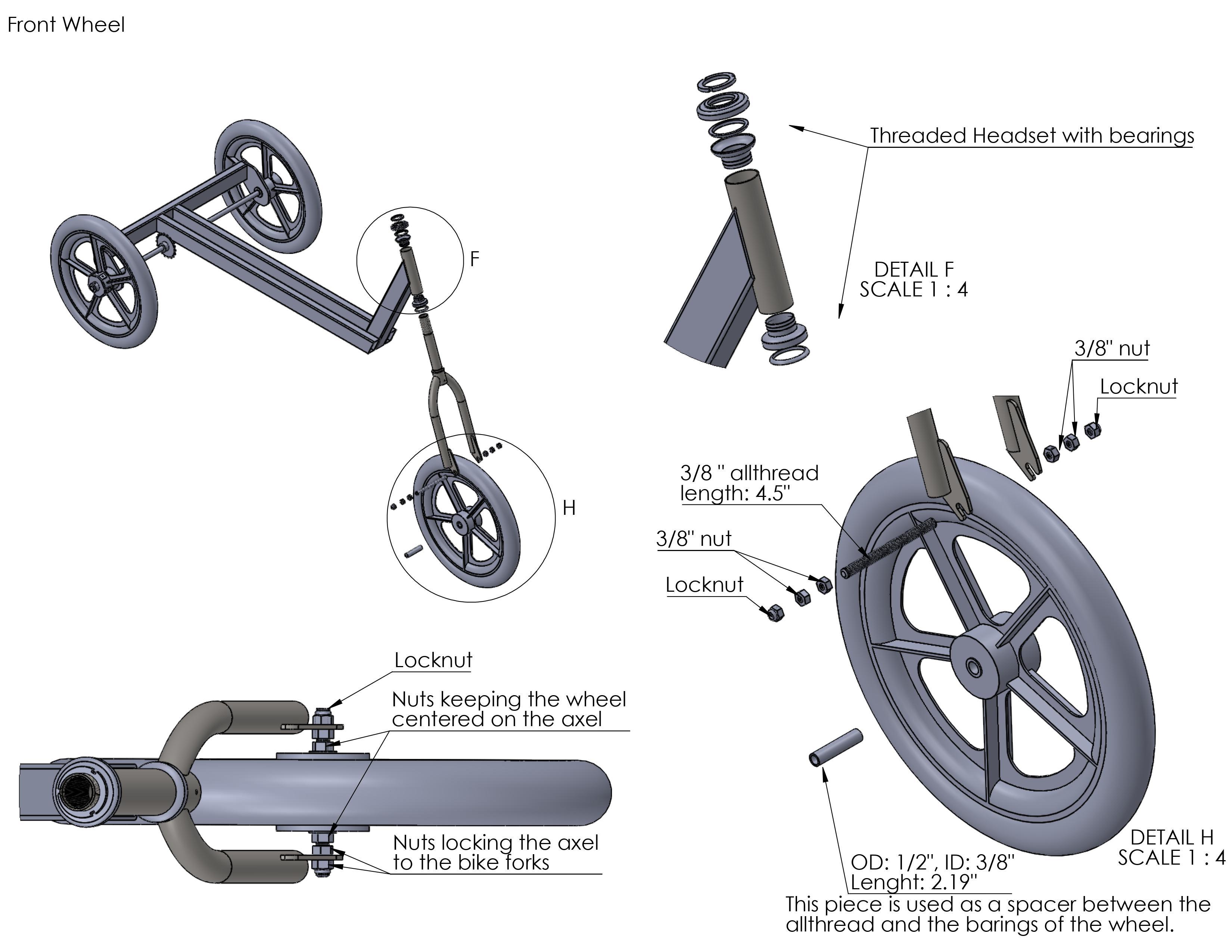 Front Wheel

F

H

Threaded Headset with bearings

DETAIL F
SCALE 1 : 4

3/8" nut

Locknut

3/8 " allthread
length: 4.5"

3/8" nut

Locknut

Locknut

Nuts keeping the wheel centered on the axel

Nuts locking the axel to the bike forks

DETAIL H
SCALE 1 : 4

OD: 1/2", ID: 3/8"
Lenght: 2.19"
This piece is used as a spacer between the allthread and the barings of the wheel.