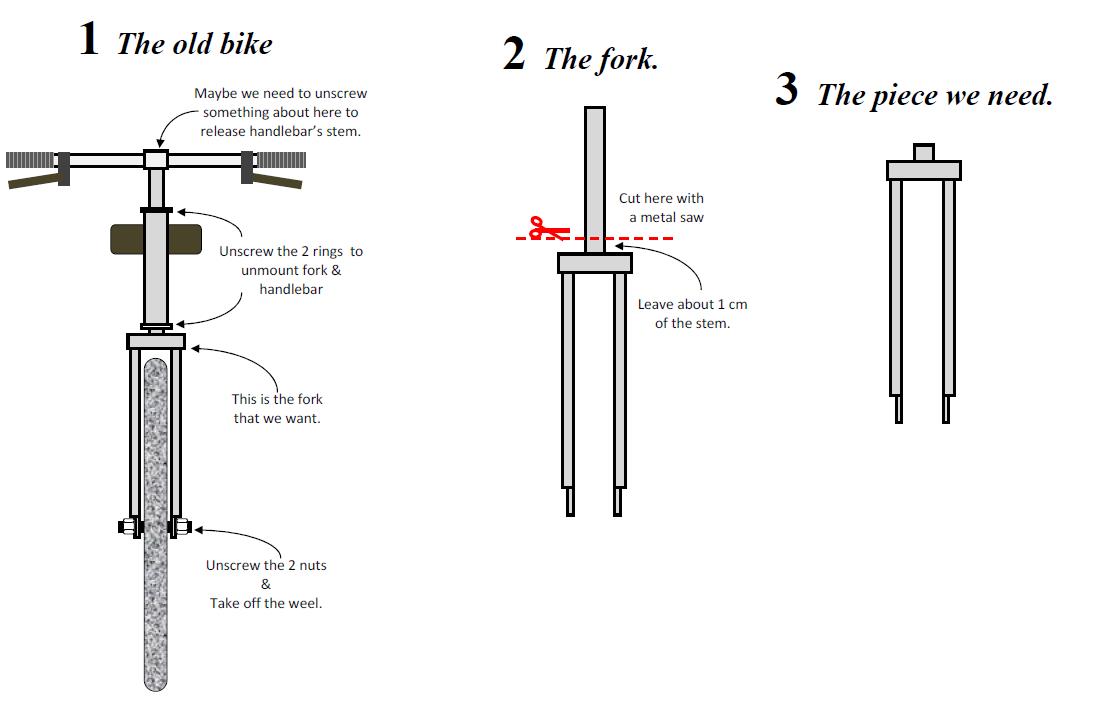 1 The old bike

Maybe we need to unscrew something about here to release handlebar's stem.

Unscrew the 2 rings to unmount fork & handlebar

This is the fork that we want.

Unscrew the 2 nuts & Take off the weel.

2 The fork.

Cut here with a metal saw

Leave about 1 cm of the stem.

3 The piece we need.